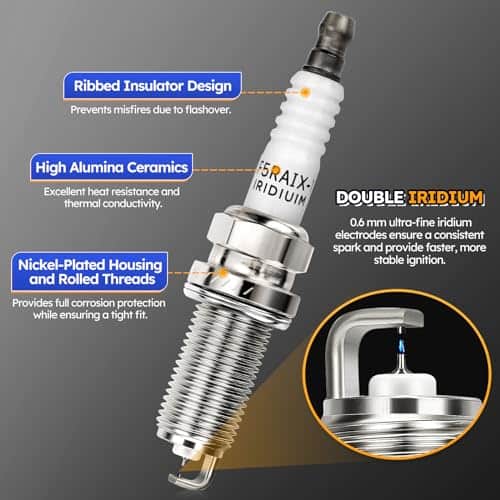 Ribbed Insulator Design
Prevents misfires due to flashover.

High Alumina Ceramics
Excellent heat resistance and thermal conductivity.

F5RAIX-
IRIDIUM

Nickel-Plated Housing and Rolled Threads
Provides full corrosion protection while ensuring a tight fit.

DOUBLE IRIDIUM
0.6 mm ultra-fine iridium electrodes ensure a consistent spark and provide faster, more stable ignition.