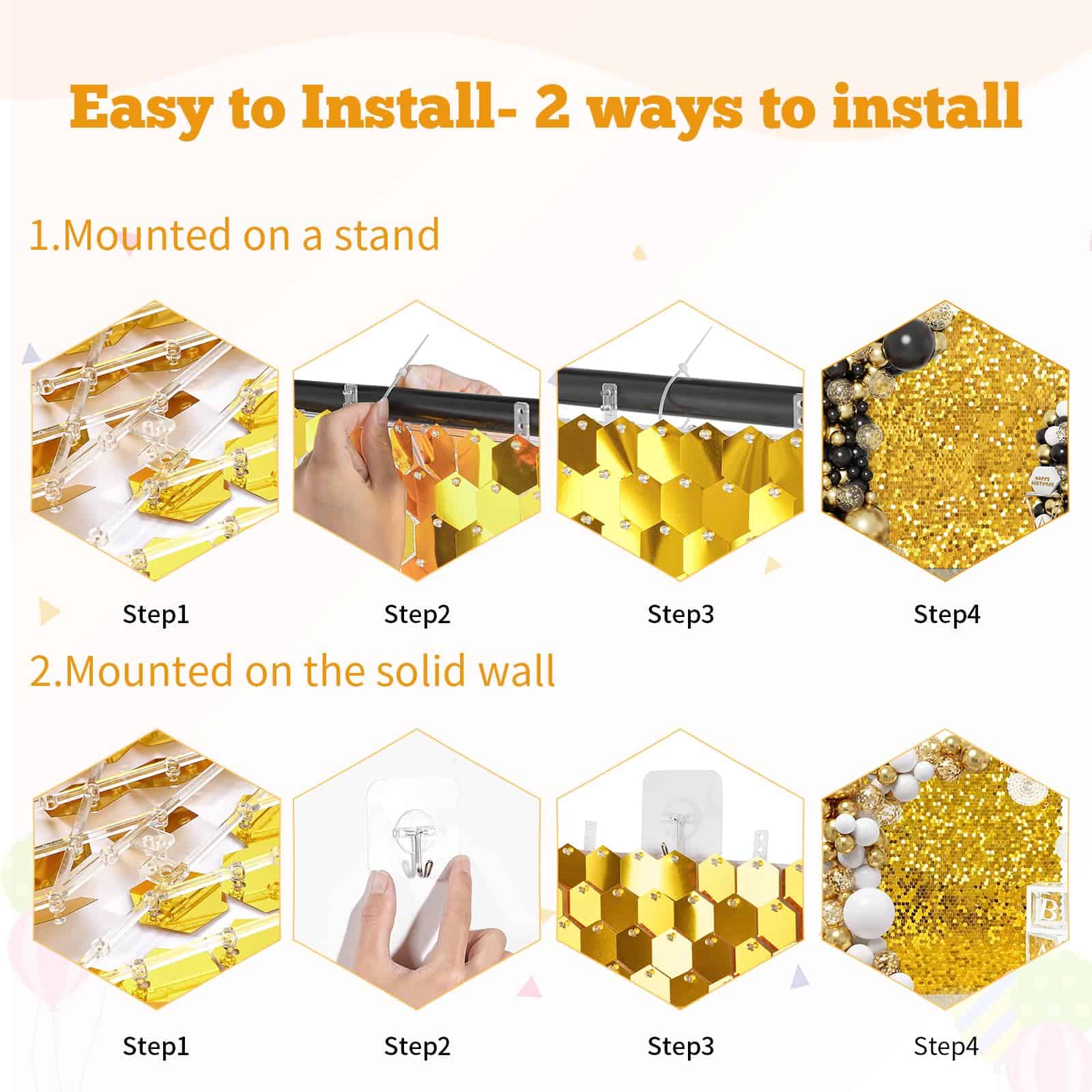 Easy to Install- 2 ways to install

1.Mounted on a stand

Step1

Step2

Step3

Step4

2.Mounted on the solid wall

Step1

Step2

Step3

Step4