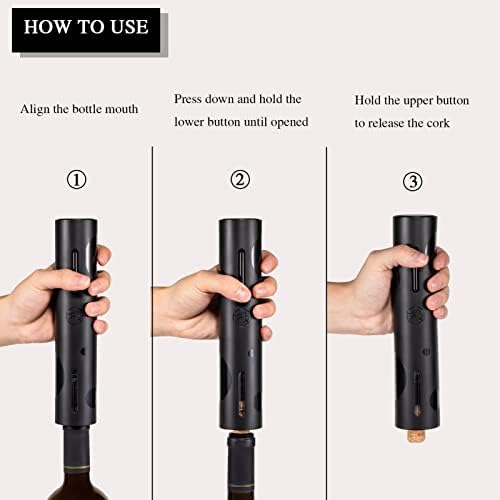 HOW TO USE

Align the bottle mouth

①

Press down and hold the lower button until opened

②

Hold the upper button to release the cork

③