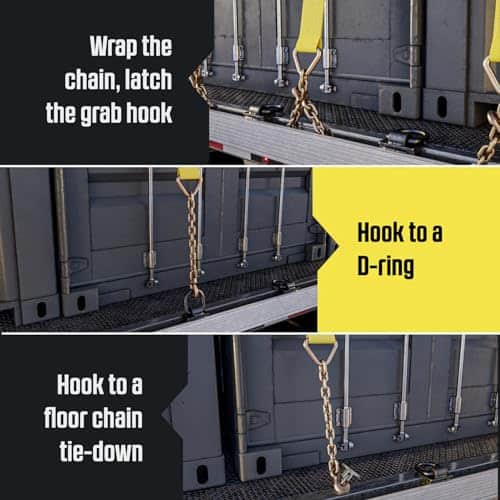 Wrap the chain, latch the grab hook

Hook to a D-ring

Hook to a floor chain tie-down